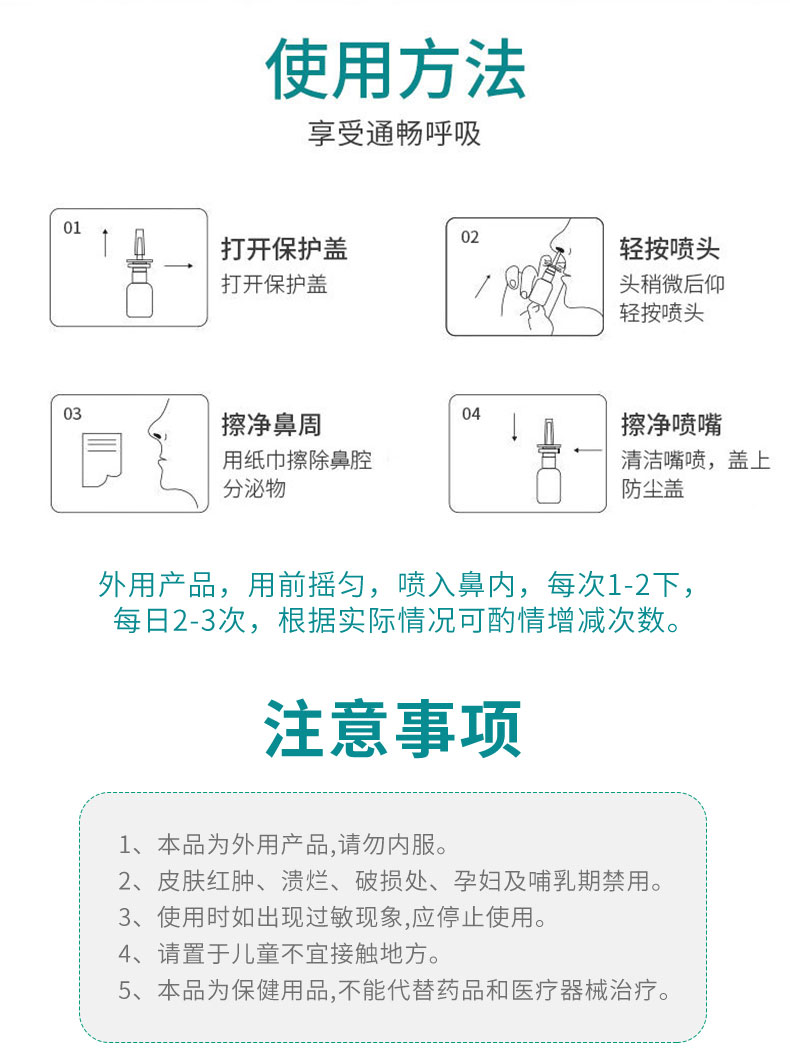 使用方法

享受通畅呼吸

01

打开保护盖

打开保护盖

02

轻按喷头

头稍微后仰
轻按喷头

03

擦净鼻周

用纸巾擦除鼻腔分泌物

04

擦净喷嘴

清洁嘴喷，盖上防尘盖

外用产品，用前摇匀，喷入鼻内，每次1-2下，每日2-3次，根据实际情况可酌情增减次数。

注意事项

1、本品为外用产品,请勿内服。
2、皮肤红肿、溃烂、破损处、孕妇及哺乳期禁用。
3、使用时如出现过敏现象,应停止使用。
4、请置于儿童不宜接触地方。
5、本品为保健用品,不能代替药品和医疗器械治疗。