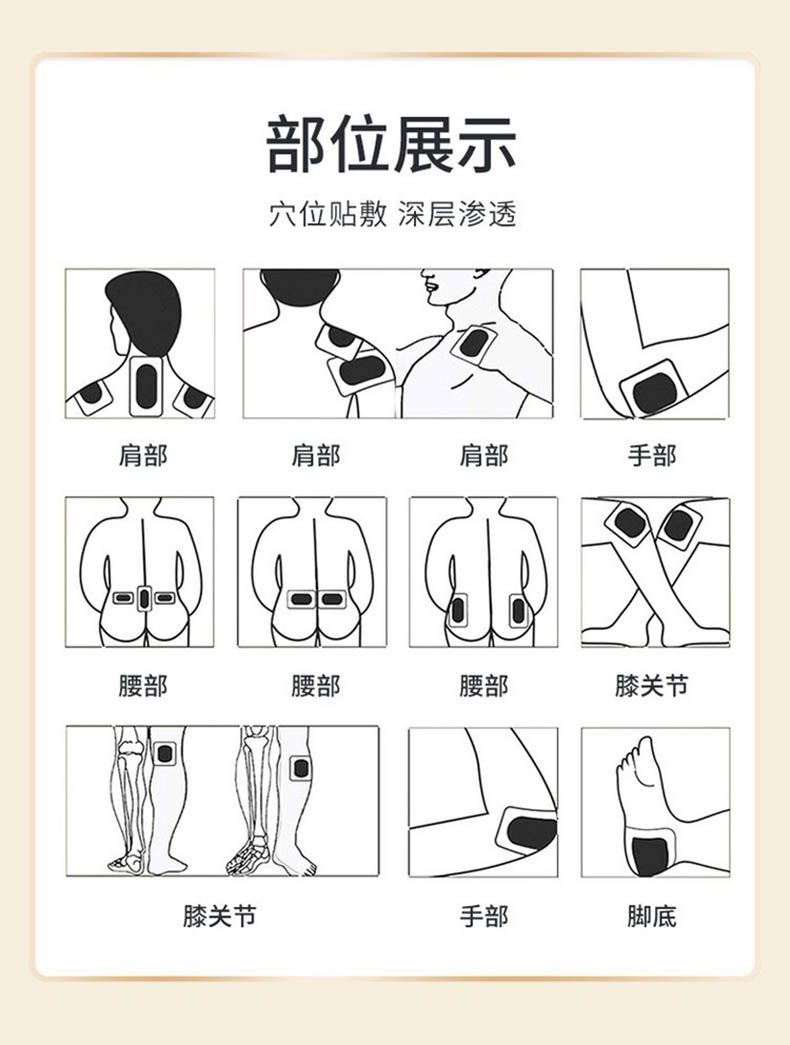 部位展示

穴位贴敷 深层渗透

肩部

肩部

肩部

手部

腰部

腰部

腰部

膝关节

膝关节

手部

脚底