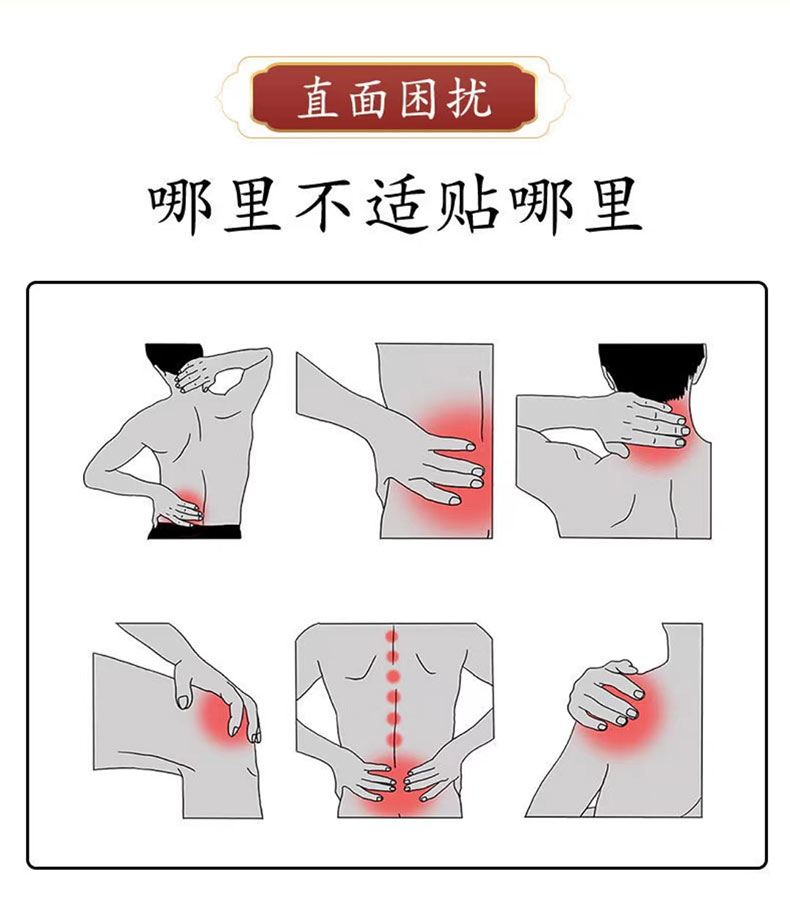 直面困扰

哪里不适贴哪里